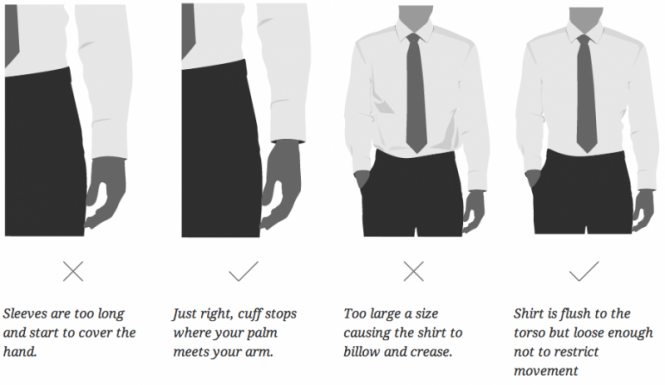 Sleeves are too long and start to cover the hand.

Just right, cuff stops where your palm meets your arm.

Too large a size causing the shirt to billow and crease.

Shirt is flush to the torso but loose enough not to restrict movement