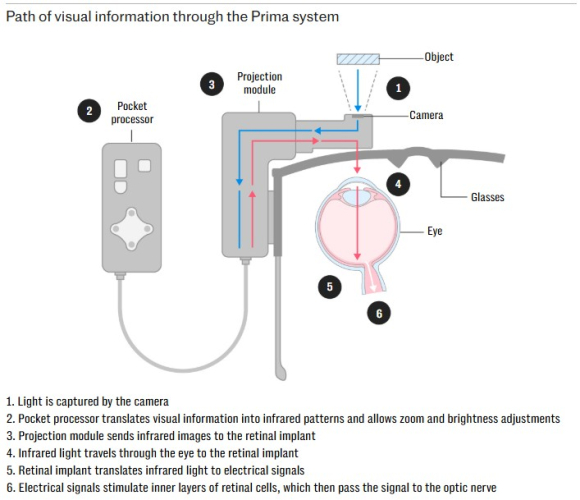 Path of visual information through the Prima system

Object

1

Camera

3

Projection module

2

Pocket processor

4

Glasses

Eye

5

6

1. Light is captured by the camera
2. Pocket processor translates visual information into infrared patterns and allows zoom and brightness adjustments
3. Projection module sends infrared images to the retinal implant
4. Infrared light travels through the eye to the retinal implant
5. Retinal implant translates infrared light to electrical signals
6. Electrical signals stimulate inner layers of retinal cells, which then pass the signal to the optic nerve